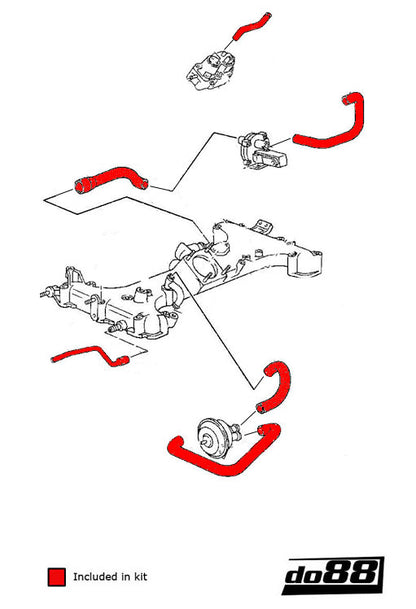 Included in kit

do88