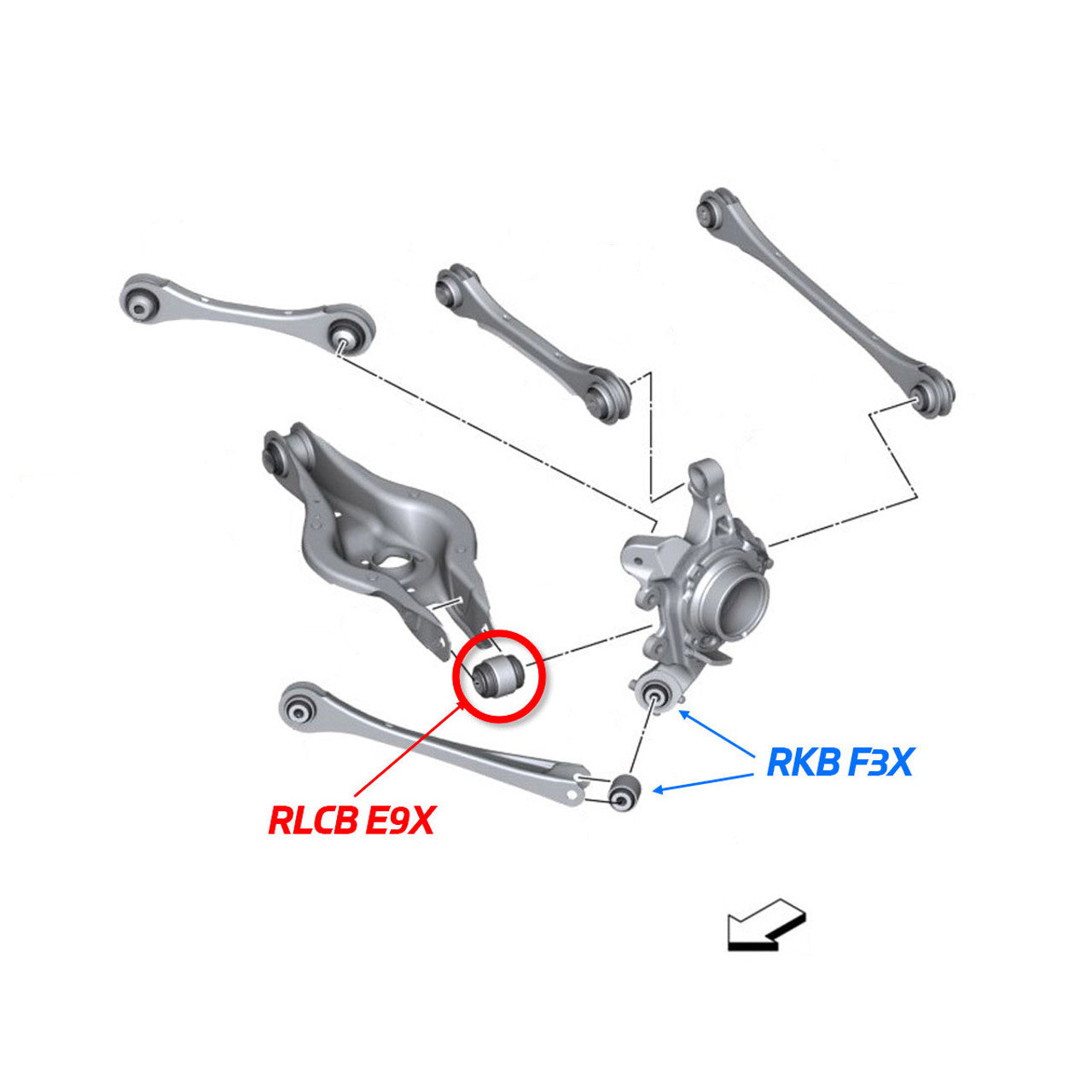 RKB F3X

RLCB E9X