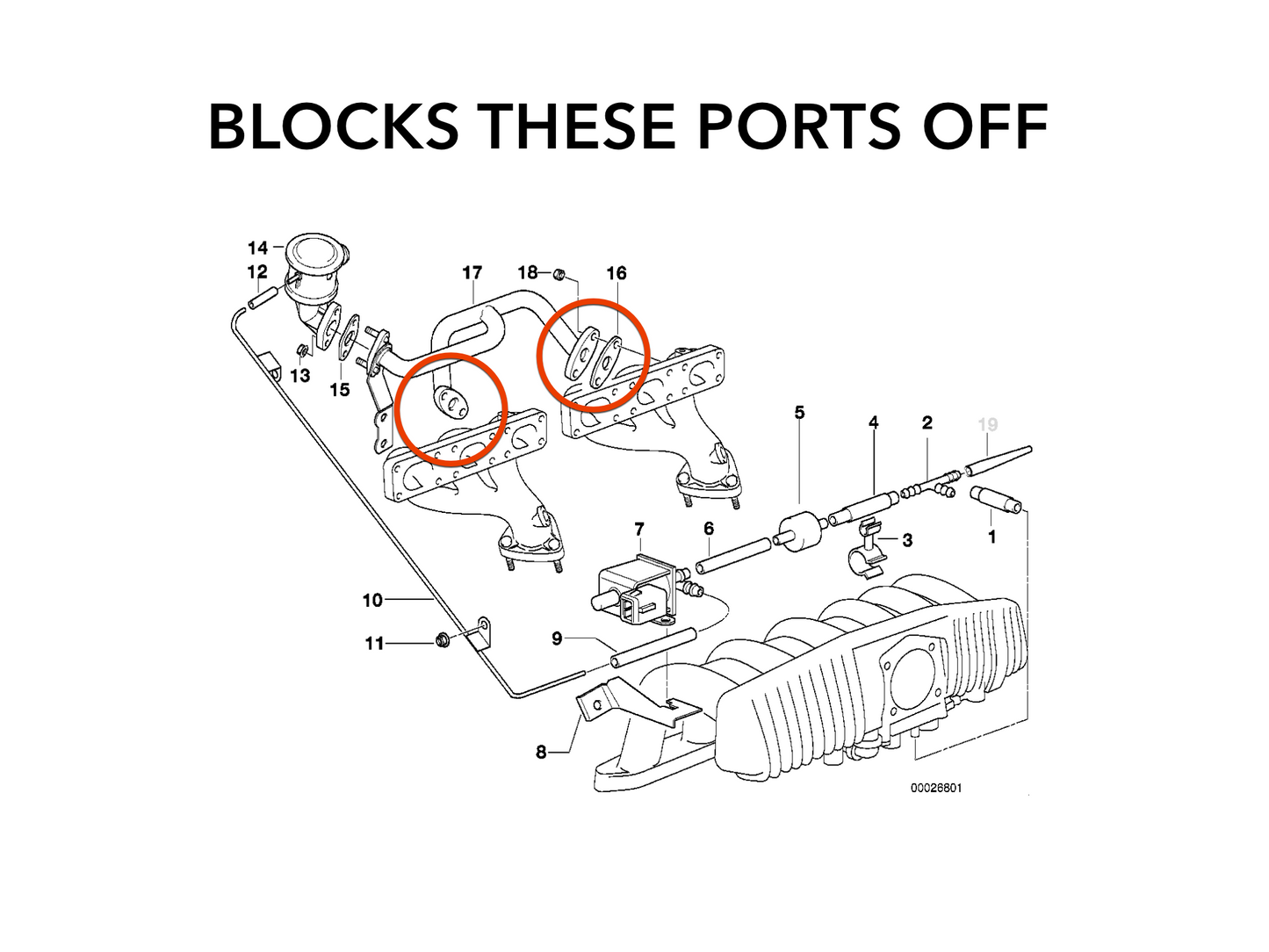 BLOCKS THESE PORTS OFF

14
12
17
18
16
13
15
5
4
2
19
7
6
3
1
10
11
9
8
00026601