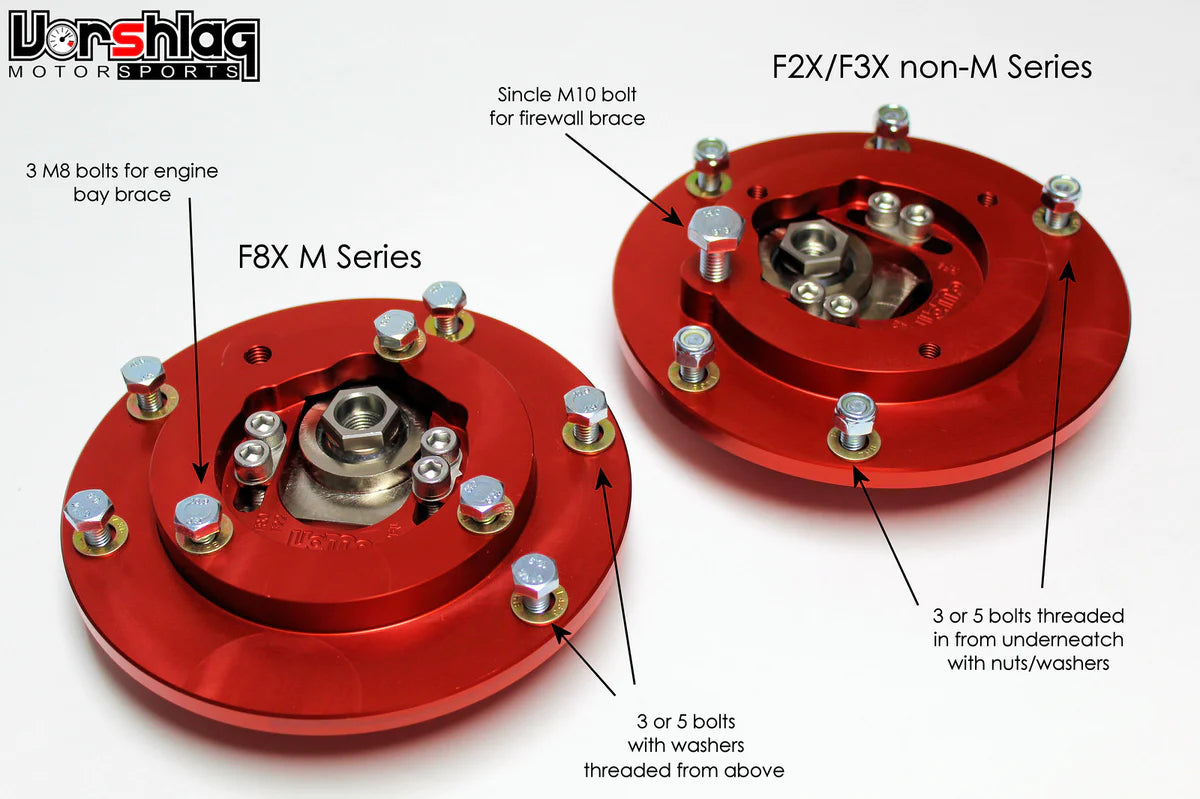 Vorshlag MOTORSPORTS

F2X/F3X non-M Series

Sincle M10 bolt for firewall brace

3 M8 bolts for engine bay brace

F8X M Series

3 or 5 bolts threaded in from underneatch with nuts/washers

3 or 5 bolts with washers threaded from above