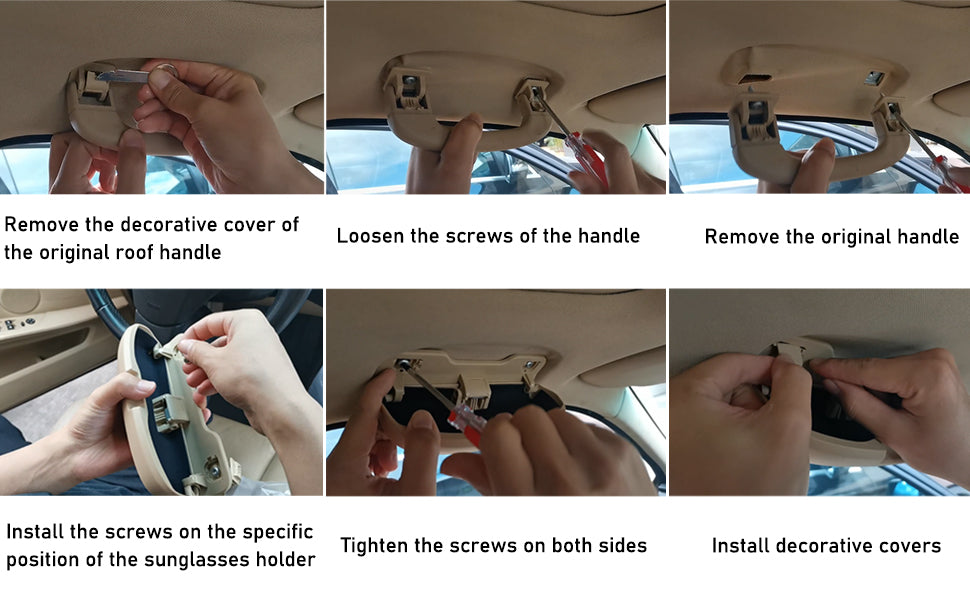 Remove the decorative cover of the original roof handle

Loosen the screws of the handle

Remove the original handle

Install the screws on the specific position of the sunglasses holder

Tighten the screws on both sides

Install decorative covers